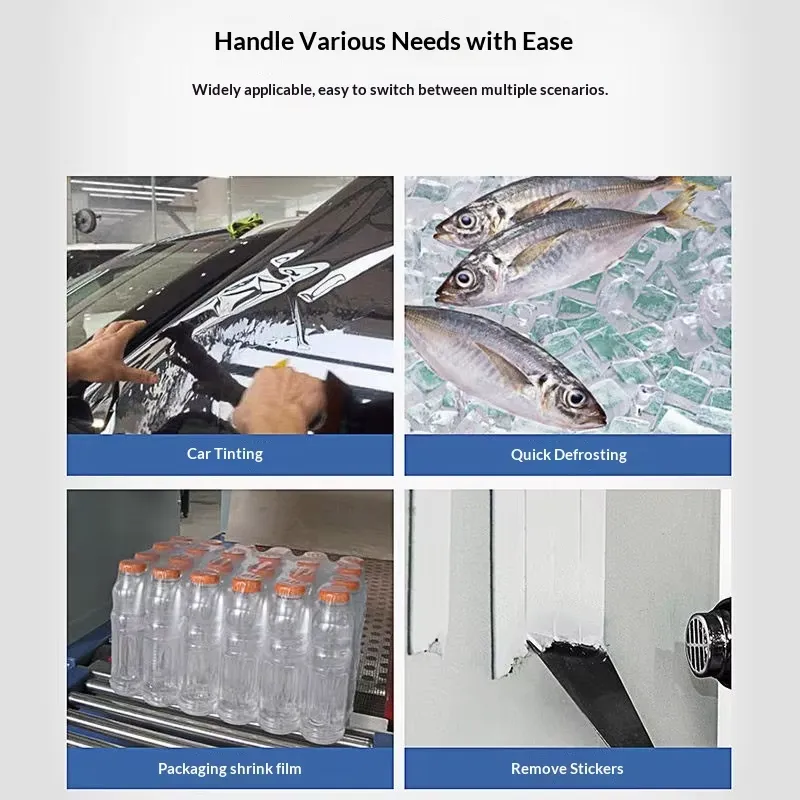 Handle Various Needs with Ease

Widely applicable, easy to switch between multiple scenarios.

Car Tinting

Quick Defrosting

Packaging shrink film

Remove Stickers